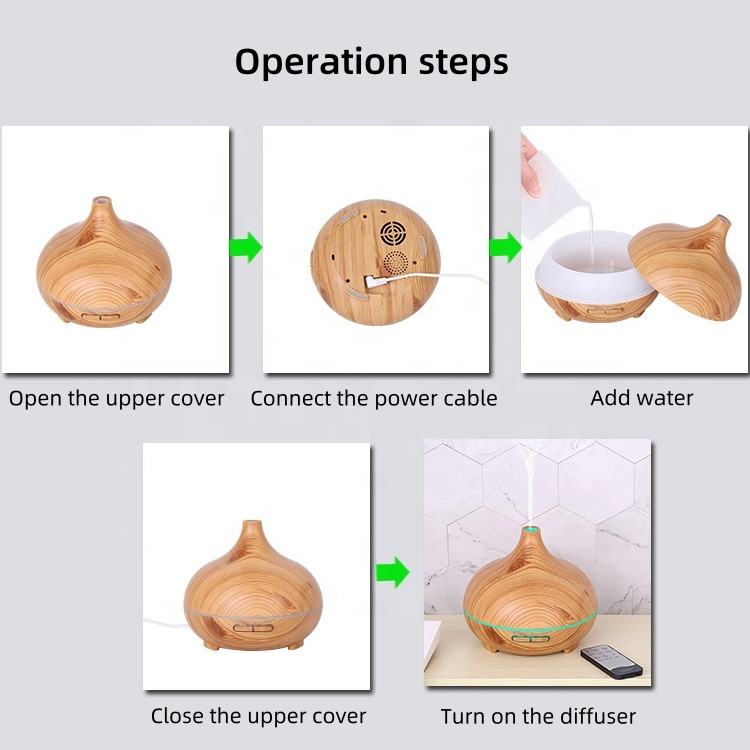 Operation steps

Open the upper cover

Connect the power cable

Add water

Close the upper cover

Turn on the diffuser