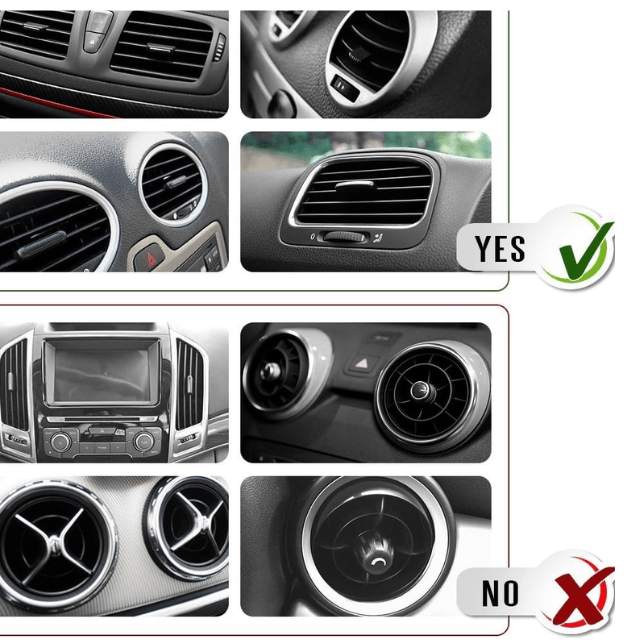 YES

NO