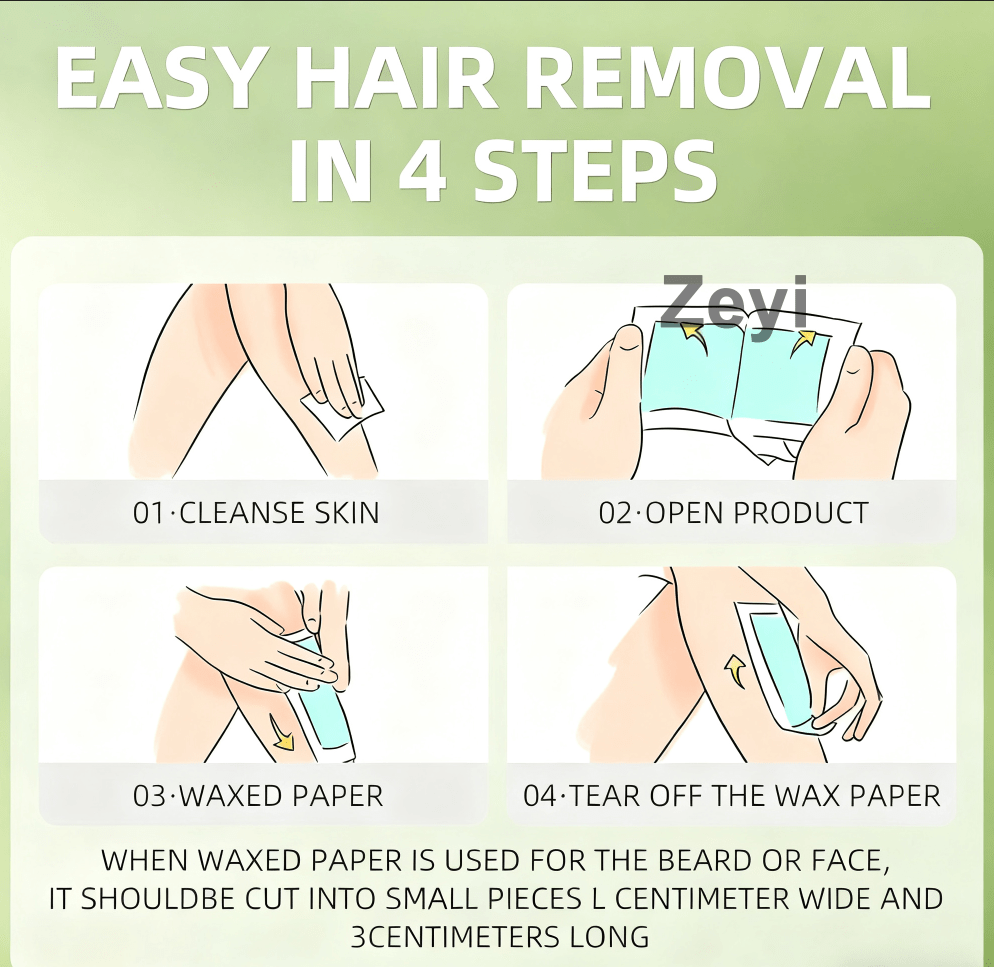 EASY HAIR REMOVAL IN 4 STEPS

Zeyi

01·CLEANSE SKIN

02·OPEN PRODUCT

03·WAXED PAPER

04·TEAR OFF THE WAX PAPER

WHEN WAXED PAPER IS USED FOR THE BEARD OR FACE, IT SHOULDBE CUT INTO SMALL PIECES L CENTIMETER WIDE AND 3CENTIMETERS LONG