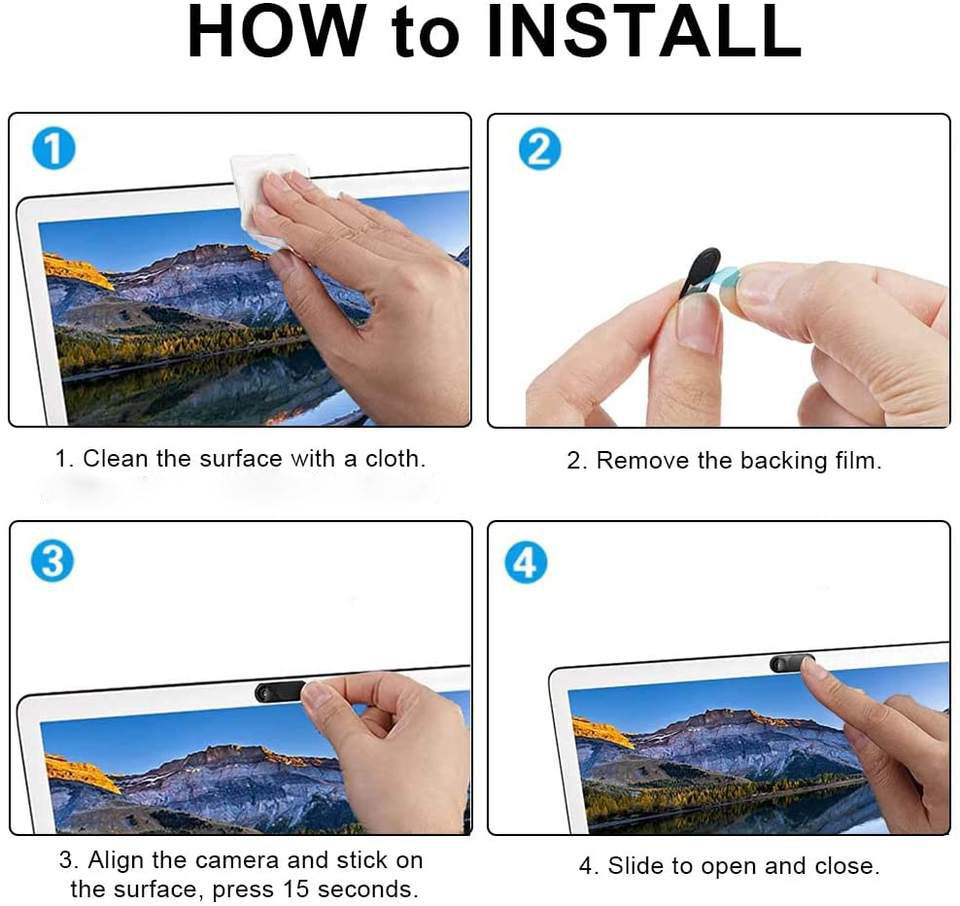 HOW to INSTALL

1

1. Clean the surface with a cloth.

2

2. Remove the backing film.

3

3. Align the camera and stick on the surface, press 15 seconds.

4

4. Slide to open and close.